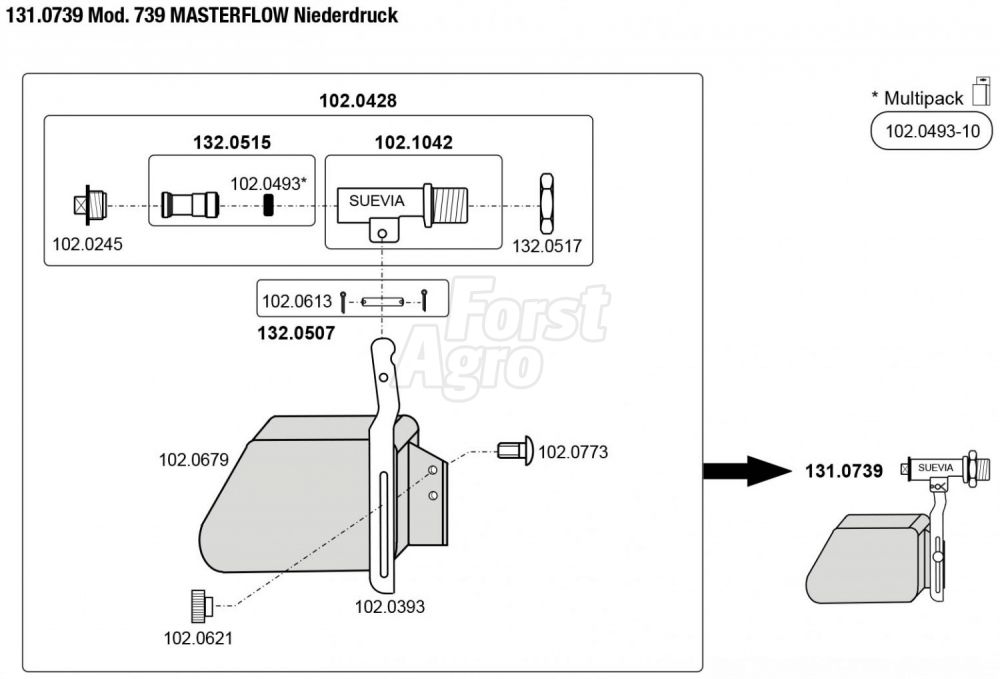 131.0739 Mod. 739 MASTERFLOW Niederdruck

102.0428

132.0515

102.1042

102.0493*

SUEVIA

102.0245

132.0517

102.0613

132.0507

Forst Agro

102.0679

102.0773

102.0393

102.0621

* Multipack

102.0493-10

131.0739

SUEVIA