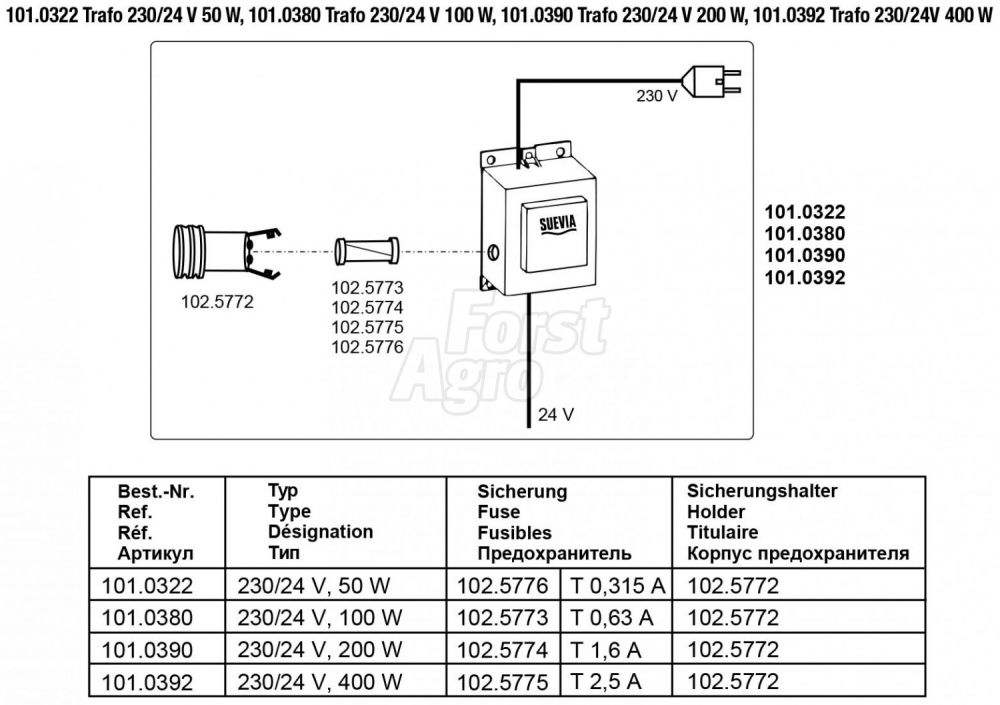 101.0322 Trafo 230/24 V 50 W, 101.0380 Trafo 230/24 V 100 W, 101.0390 Trafo 230/24 V 200 W, 101.0392 Trafo 230/24V 400 W

230 V

SUEVIA

101.0322
101.0380
101.0390
101.0392

102.5772

102.5773
102.5774
102.5775
102.5776

Forst Agro

24 V

| Best.-Nr. Ref. Réf. Артикул | Typ Type Désignation Тип | Sicherung Fuse Fusibles Предохранитель | | Sicherungshalter Holder Titulaire Корпус предохранителя |
|---|---|---|---|---|
| 101.0322 | 230/24 V, 50 W | 102.5776 | T 0,315 A | 102.5772 |
| 101.0380 | 230/24 V, 100 W | 102.5773 | T 0,63 A | 102.5772 |
| 101.0390 | 230/24 V, 200 W | 102.5774 | T 1,6 A | 102.5772 |
| 101.0392 | 230/24 V, 400 W | 102.5775 | T 2,5 A | 102.5772 |