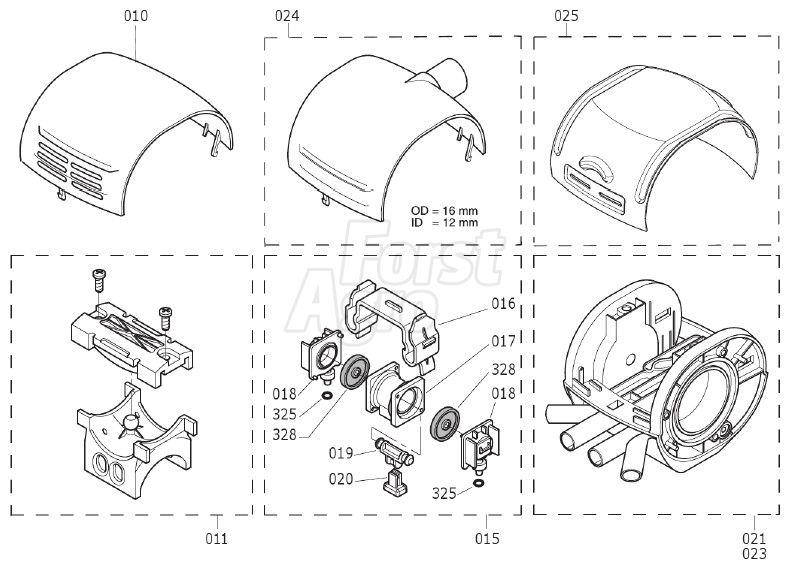 010

024

025

OD = 16 mm
ID = 12 mm

Forst Agro

016

017

328

018

018

325

328

019

020

325

011

015

021
023