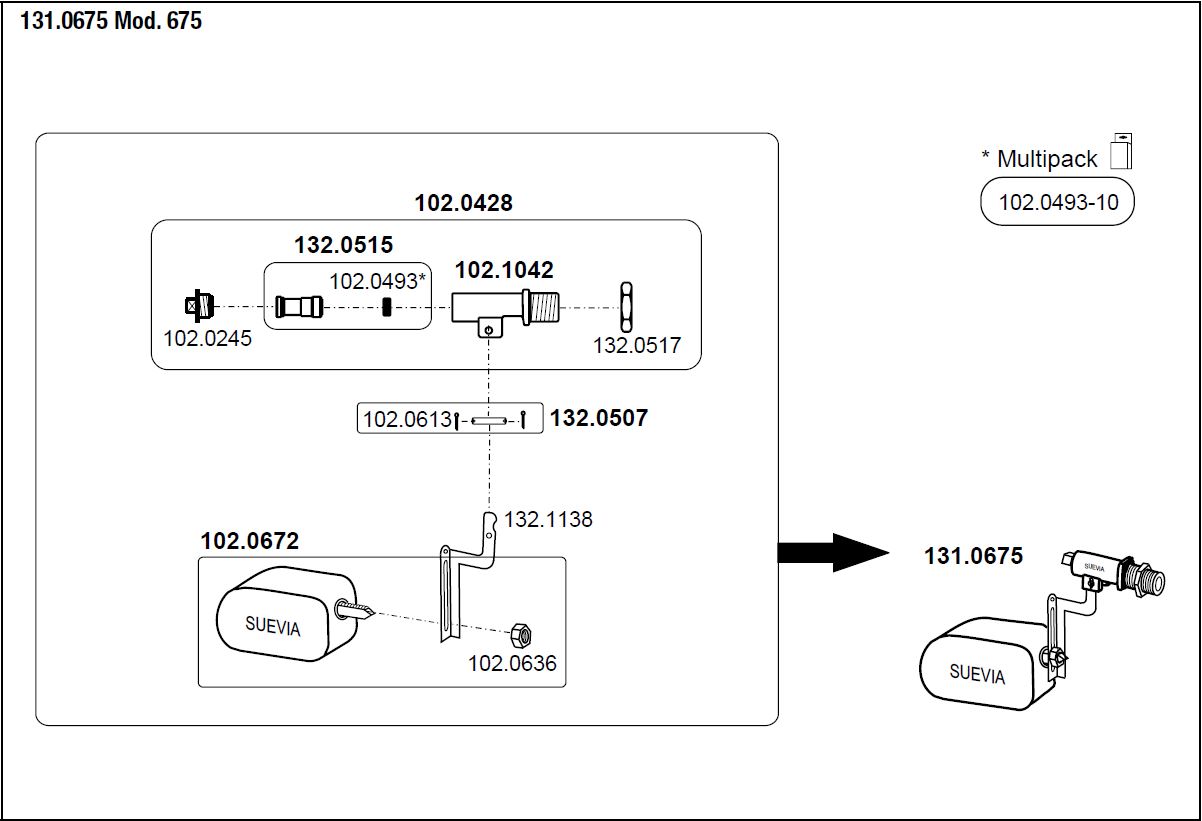 131.0675 Mod. 675

* Multipack

102.0493-10

102.0428

132.0515

102.0493*

102.1042

102.0245

132.0517

102.0613

132.0507

132.1138

102.0672

SUEVIA

102.0636

131.0675

SUEVIA

SUEVIA