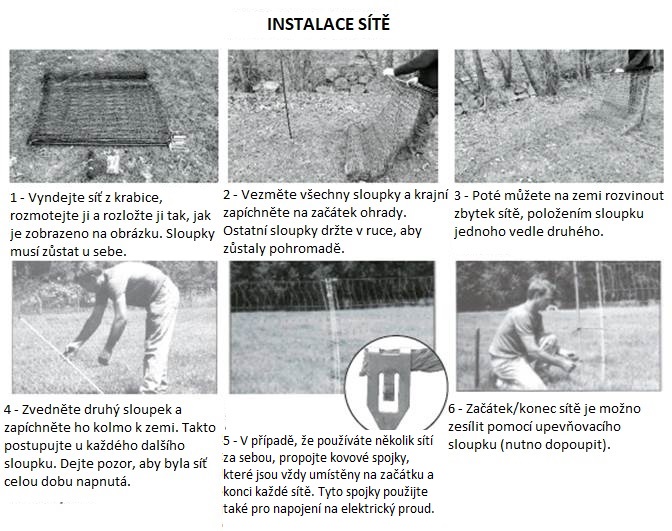 INSTALACE SÍTĚ

1 - Vyndejte síť z krabice, rozmotejte ji a rozložte ji tak, jak je zobrazeno na obrázku. Sloupky musí zůstat u sebe.

2 - Vezměte všechny sloupky a krajní zapíchněte na začátek ohrady. Ostatní sloupky držte v ruce, aby zůstaly pohromadě.

3 - Poté můžete na zemi rozvinout zbytek sítě, položením sloupku jednoho vedle druhého.

4 - Zvedněte druhý sloupek a zapíchněte ho kolmo k zemi. Takto postupujte u každého dalšího sloupku. Dejte pozor, aby byla síť celou dobu napnutá.

5 - V případě, že používáte několik sítí za sebou, propojte kovové spojky, které jsou vždy umístěny na začátku a konci každé sítě. Tyto spojky použijte také pro napojení na elektrický proud.

6 - Začátek/konec sítě je možno zesílit pomocí upevňovacího sloupku (nutno dopoupit).