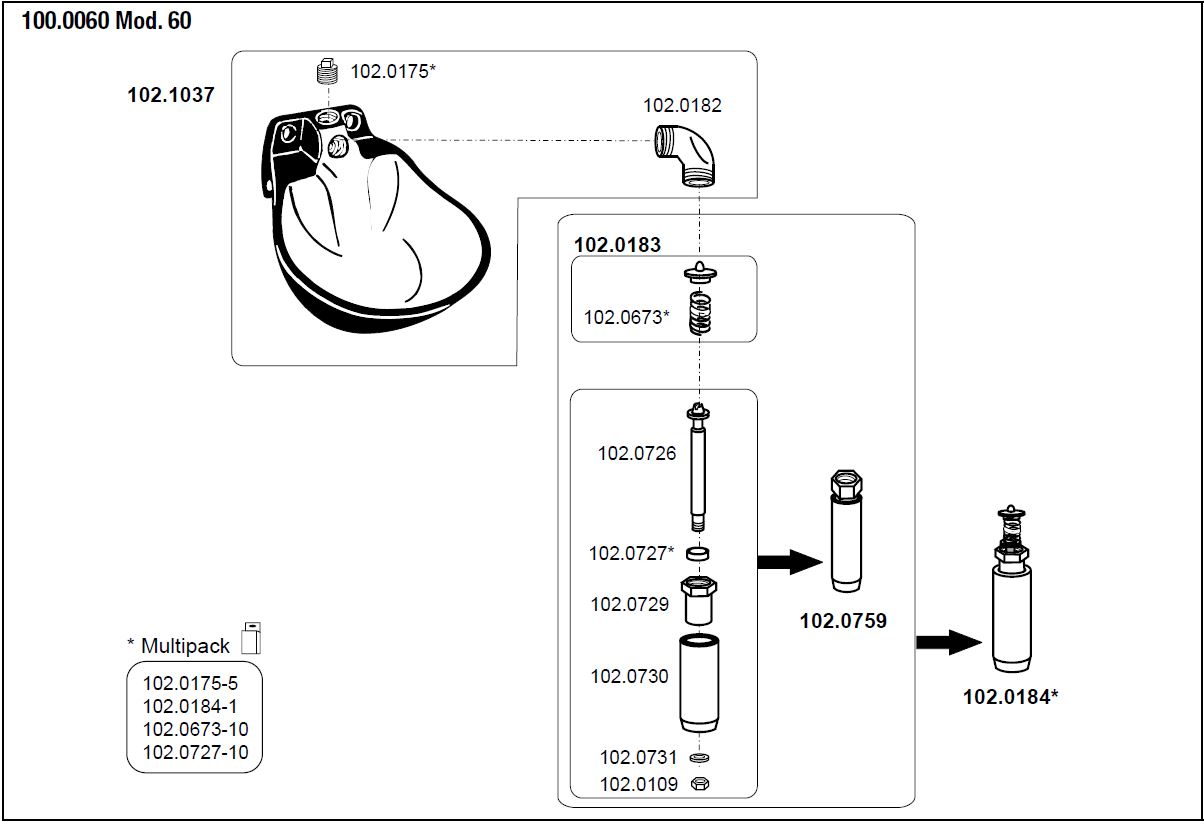 100.0060 Mod. 60

102.1037

102.0175*

102.0182

102.0183

102.0673*

102.0726

102.0727*

102.0729

102.0730

102.0731

102.0109

102.0759

102.0184*

* Multipack

102.0175-5
102.0184-1
102.0673-10
102.0727-10